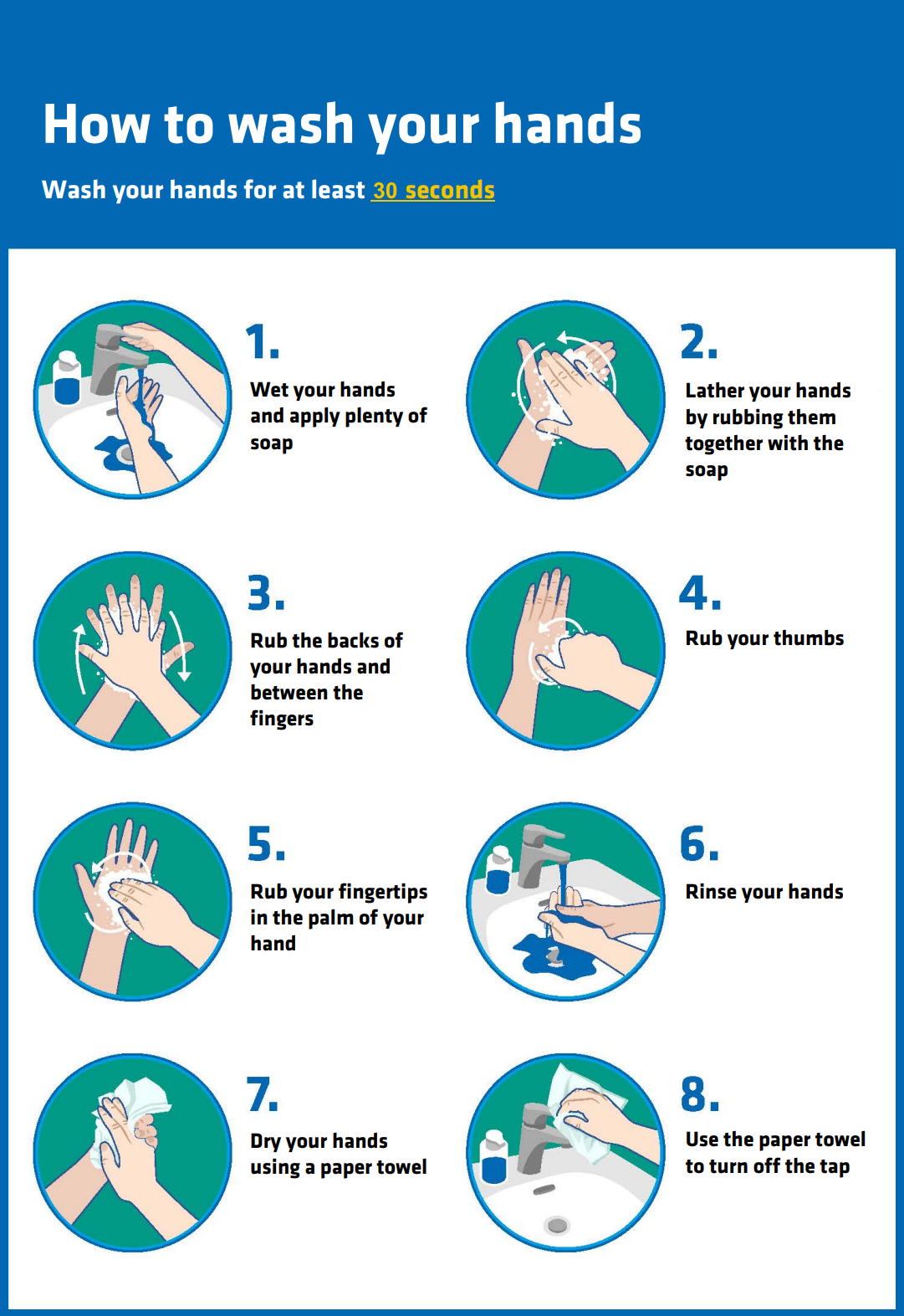 How to wash your hands

Wash your hands for at least 30 seconds

1.
Wet your hands and apply plenty of soap

2.
Lather your hands by rubbing them together with the soap

3.
Rub the backs of your hands and between the fingers

4.
Rub your thumbs

5.
Rub your fingertips in the palm of your hand

6.
Rinse your hands

7.
Dry your hands using a paper towel

8.
Use the paper towel to turn off the tap